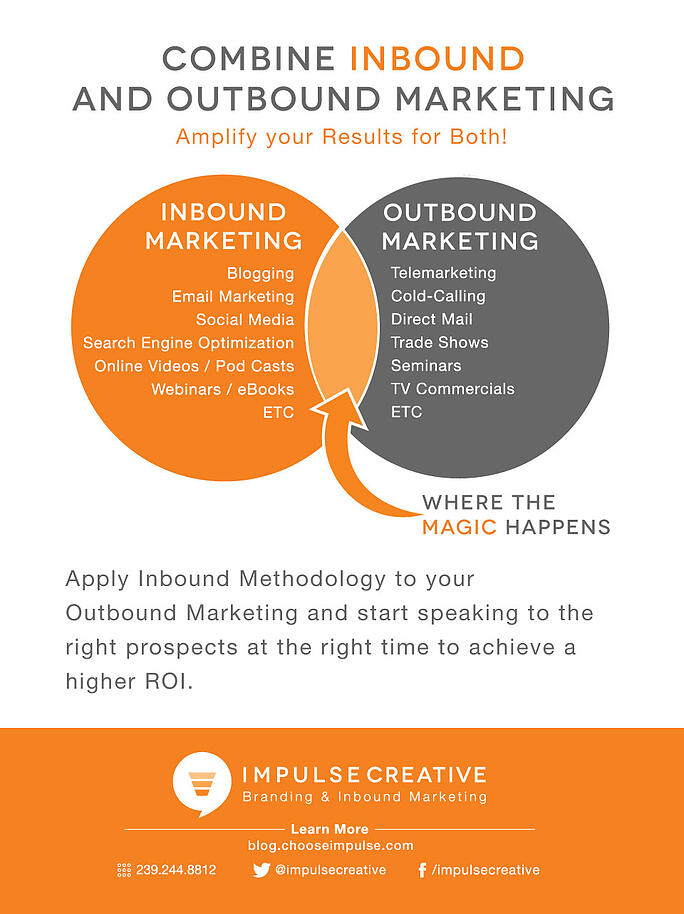 COMBINE INBOUND AND OUTBOUND MARKETING

Amplify your Results for Both!

INBOUND MARKETING

Blogging
Email Marketing
Social Media
Search Engine Optimization
Online Videos / Pod Casts
Webinars / eBooks
ETC

OUTBOUND MARKETING

Telemarketing
Cold-Calling
Direct Mail
Trade Shows
Seminars
TV Commercials
ETC

WHERE THE MAGIC HAPPENS

Apply Inbound Methodology to your Outbound Marketing and start speaking to the right prospects at the right time to achieve a higher ROI.

IMPULSE CREATIVE
Branding & Inbound Marketing

Learn More
blog.chooseimpulse.com

239.244.8812 @impulsecreative /impulsecreative